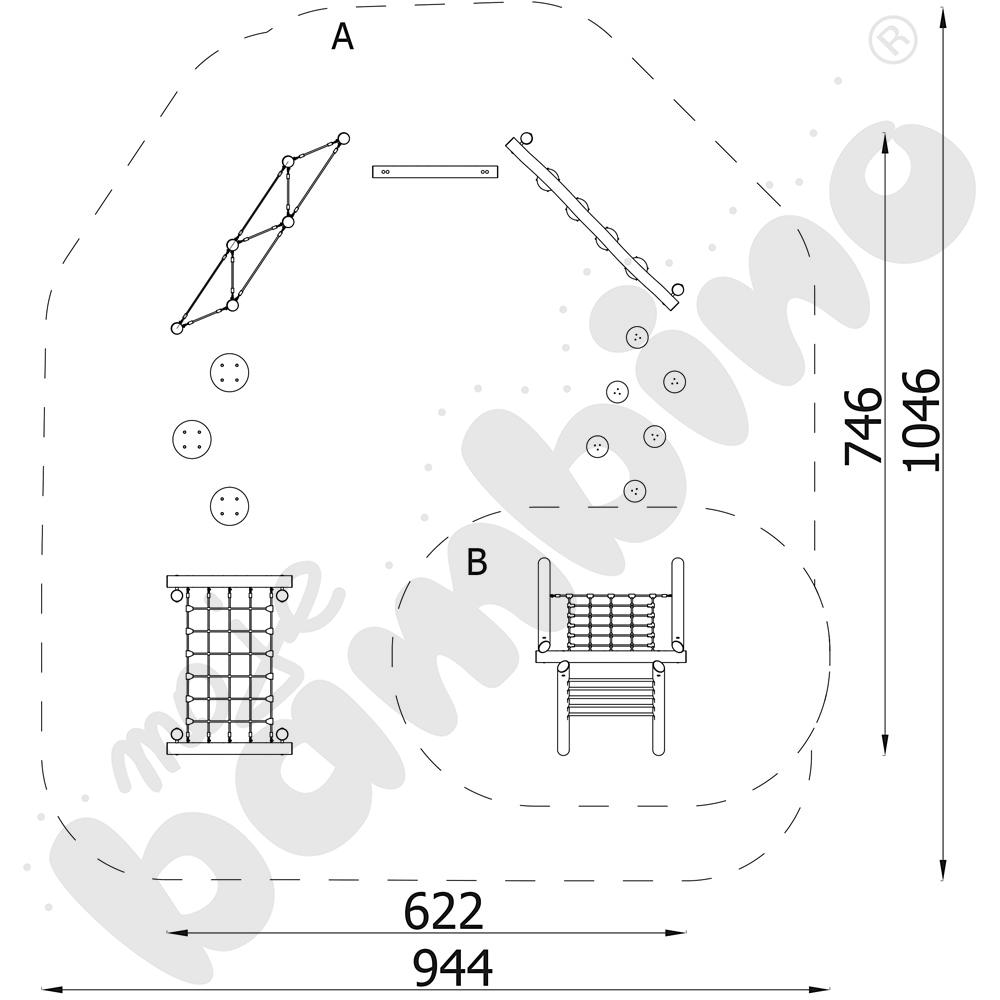 A
B
746
1046
622
944
moje bambino
®